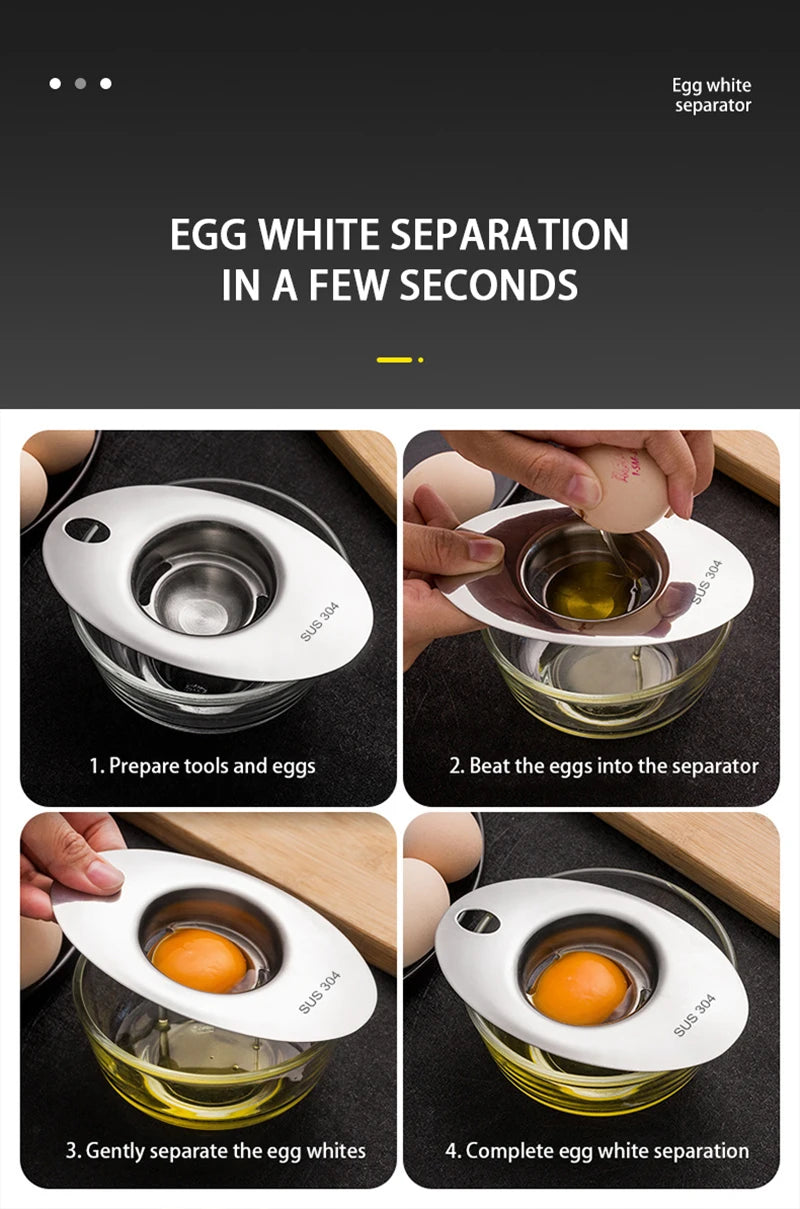 Egg white separator

EGG WHITE SEPARATION IN A FEW SECONDS

SUS 304

1. Prepare tools and eggs

SUS 304

2. Beat the eggs into the separator

SUS 304

3. Gently separate the egg whites

SUS 304

4. Complete egg white separation