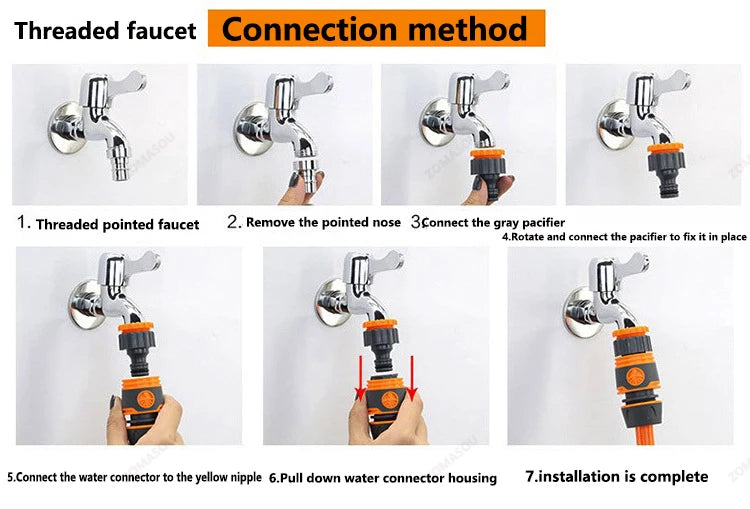 Threaded faucet Connection method

1. Threaded pointed faucet

2. Remove the pointed nose

3.Connect the gray pacifier

4.Rotate and connect the pacifier to fix it in place

5.Connect the water connector to the yellow nipple

6.Pull down water connector housing

7.installation is complete

ZOMASOU