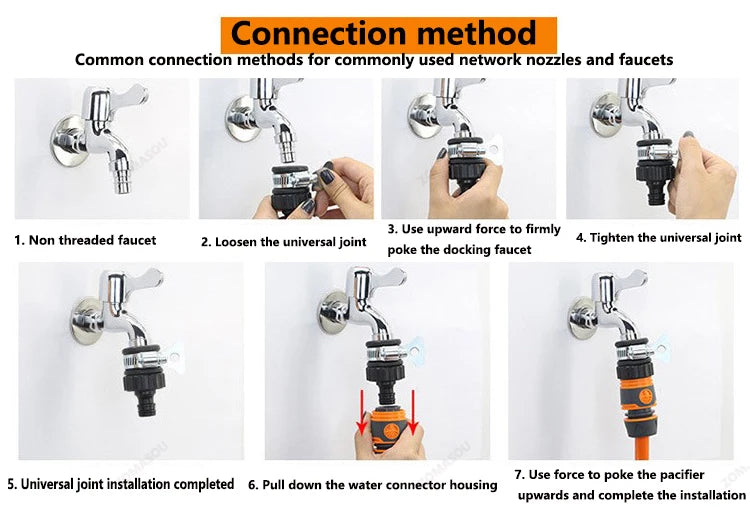 Connection method

Common connection methods for commonly used network nozzles and faucets

1. Non threaded faucet

2. Loosen the universal joint

3. Use upward force to firmly poke the docking faucet

4. Tighten the universal joint

5. Universal joint installation completed

6. Pull down the water connector housing

7. Use force to poke the pacifier upwards and complete the installation