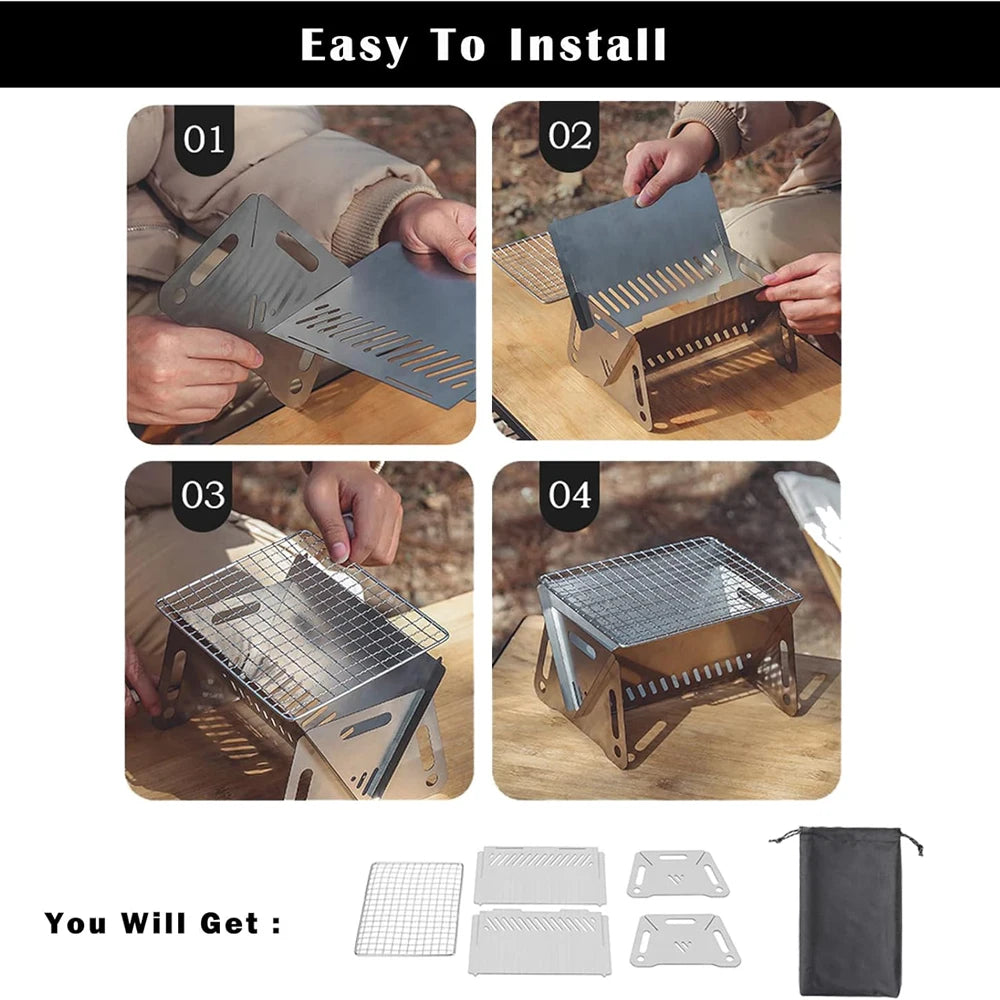 Easy To Install

01

02

03

04

You Will Get :