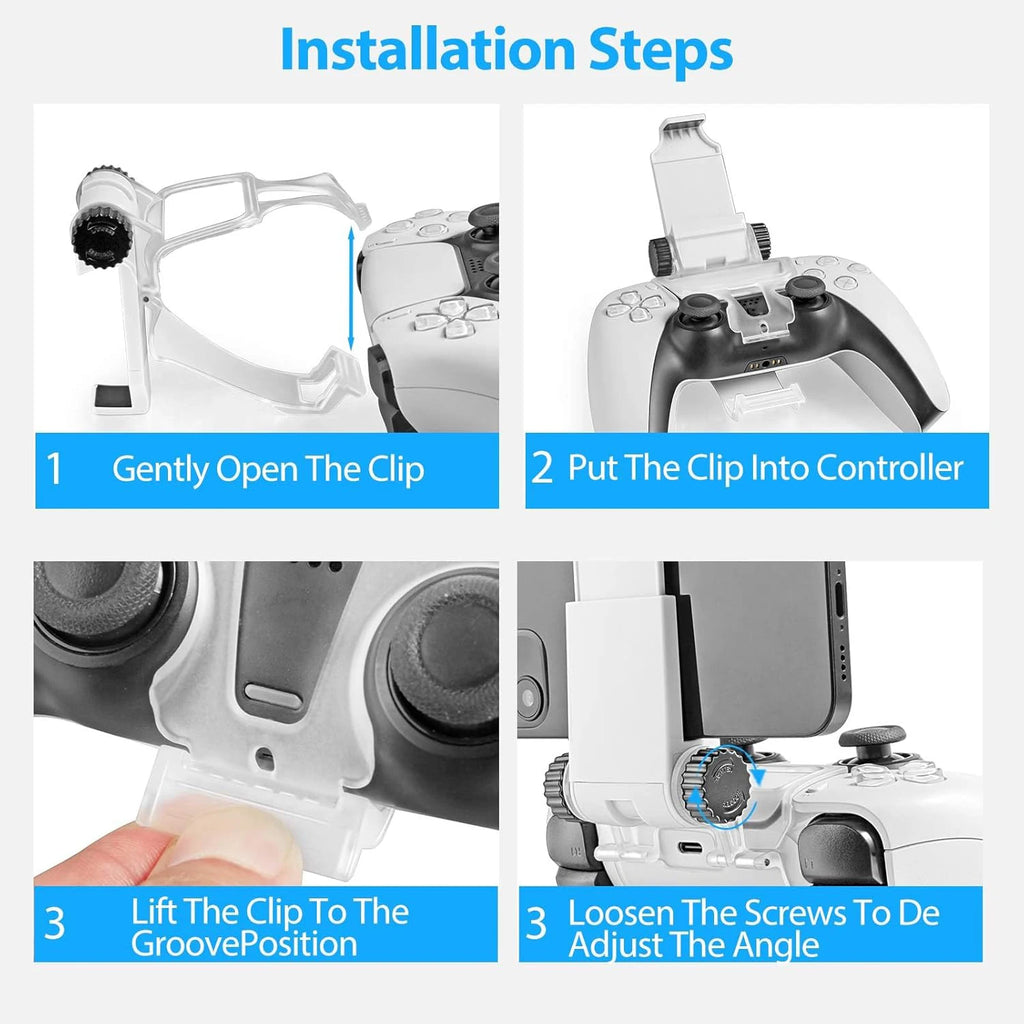 Installation Steps

1 Gently Open The Clip

2 Put The Clip Into Controller

3 Lift The Clip To The GroovePosition

3 Loosen The Screws To De Adjust The Angle