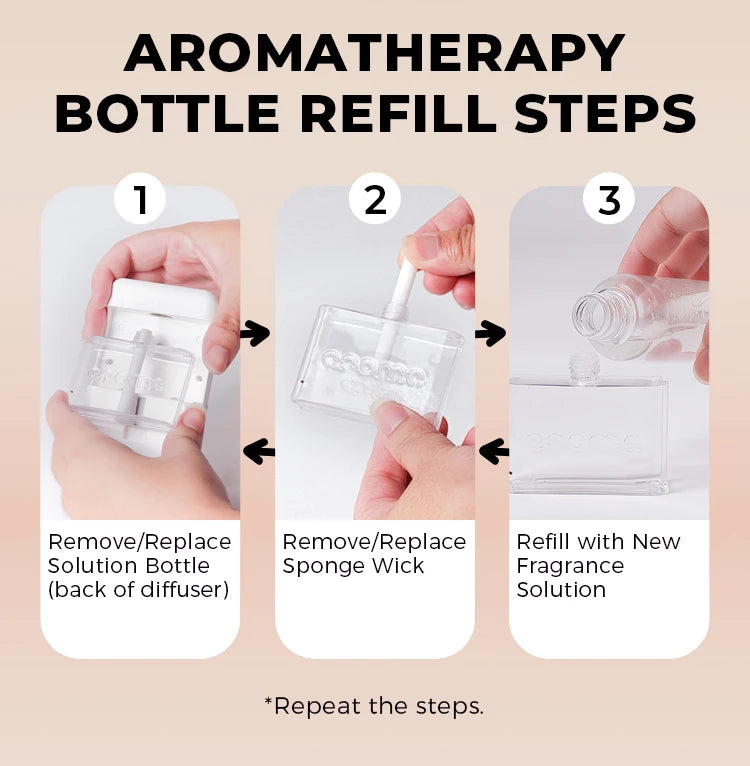 AROMATHERAPY BOTTLE REFILL STEPS

1

Remove/Replace Solution Bottle (back of diffuser)

2

Remove/Replace Sponge Wick

3

Refill with New Fragrance Solution

*Repeat the steps.